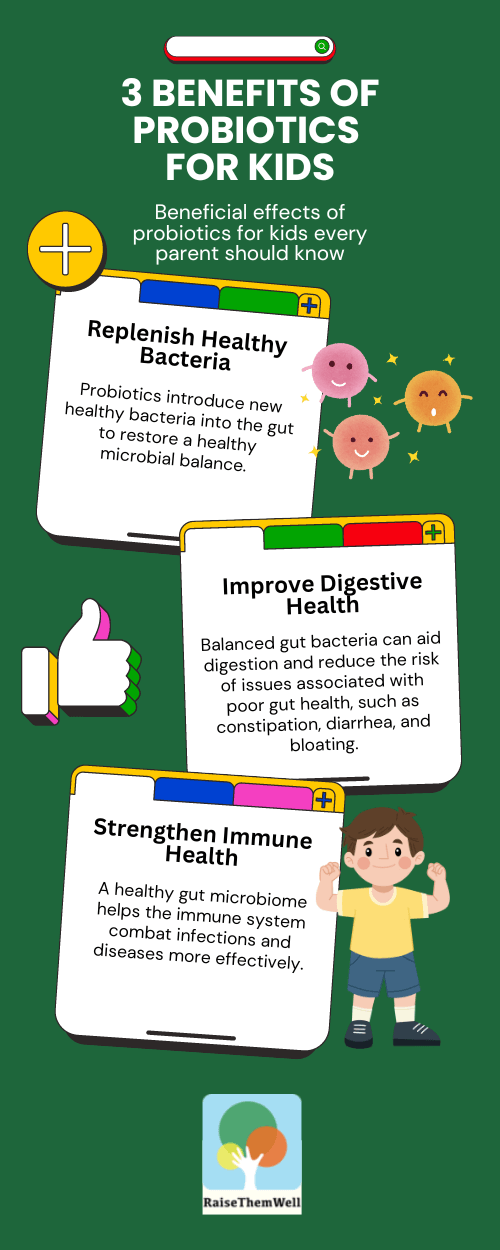 3 BENEFITS OF PROBIOTICS FOR KIDS

Beneficial effects of probiotics for kids every parent should know

Replenish Healthy Bacteria

Probiotics introduce new healthy bacteria into the gut to restore a healthy microbial balance.

Improve Digestive Health

Balanced gut bacteria can aid digestion and reduce the risk of issues associated with poor gut health, such as constipation, diarrhea, and bloating.

Strengthen Immune Health

A healthy gut microbiome helps the immune system combat infections and diseases more effectively.

RaiseThemWell