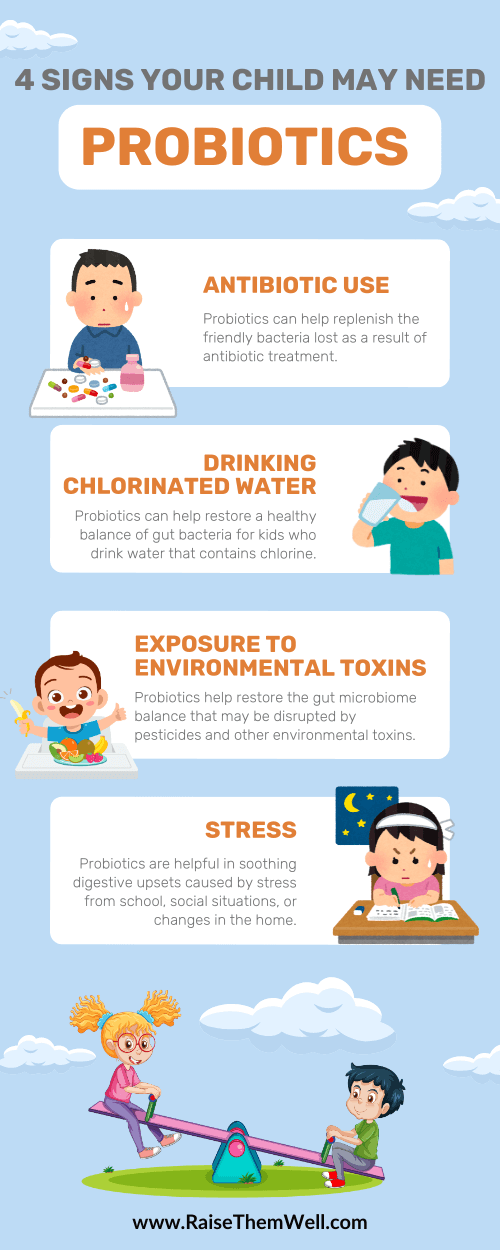 4 SIGNS YOUR CHILD MAY NEED

PROBIOTICS

ANTIBIOTIC USE

Probiotics can help replenish the friendly bacteria lost as a result of antibiotic treatment.

DRINKING CHLORINATED WATER

Probiotics can help restore a healthy balance of gut bacteria for kids who drink water that contains chlorine.

EXPOSURE TO ENVIRONMENTAL TOXINS

Probiotics help restore the gut microbiome balance that may be disrupted by pesticides and other environmental toxins.

STRESS

Probiotics are helpful in soothing digestive upsets caused by stress from school, social situations, or changes in the home.

www.RaiseThemWell.com