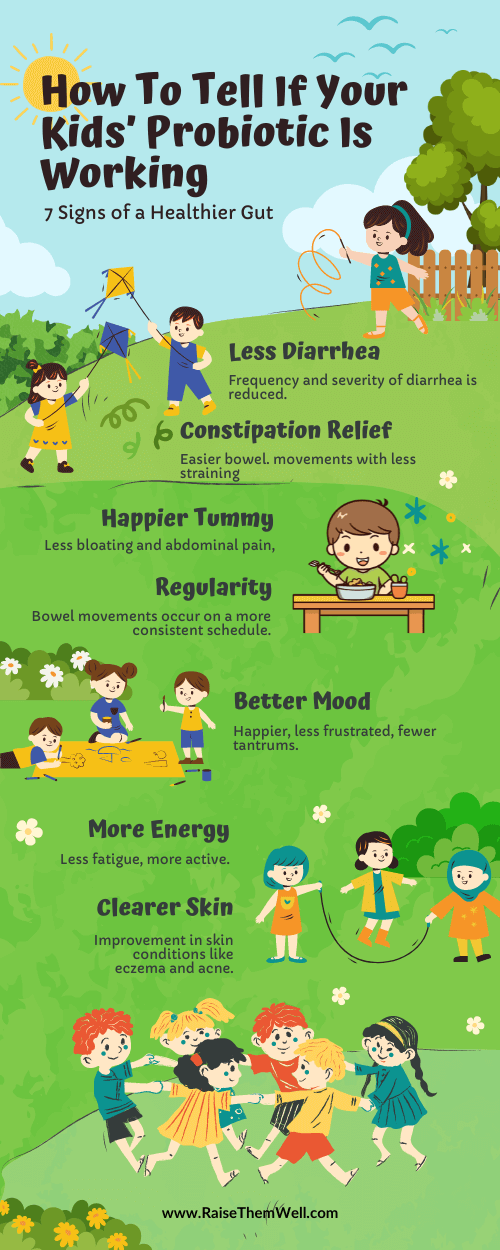 How To Tell If Your Kids' Probiotic Is Working

7 Signs of a Healthier Gut

Less Diarrhea

Frequency and severity of diarrhea is reduced.

Constipation Relief

Easier bowel. movements with less straining

Happier Tummy

Less bloating and abdominal pain,

Regularity

Bowel movements occur on a more consistent schedule.

Better Mood

Happier, less frustrated, fewer tantrums.

More Energy

Less fatigue, more active.

Clearer Skin

Improvement in skin conditions like eczema and acne.

www.RaiseThemWell.com