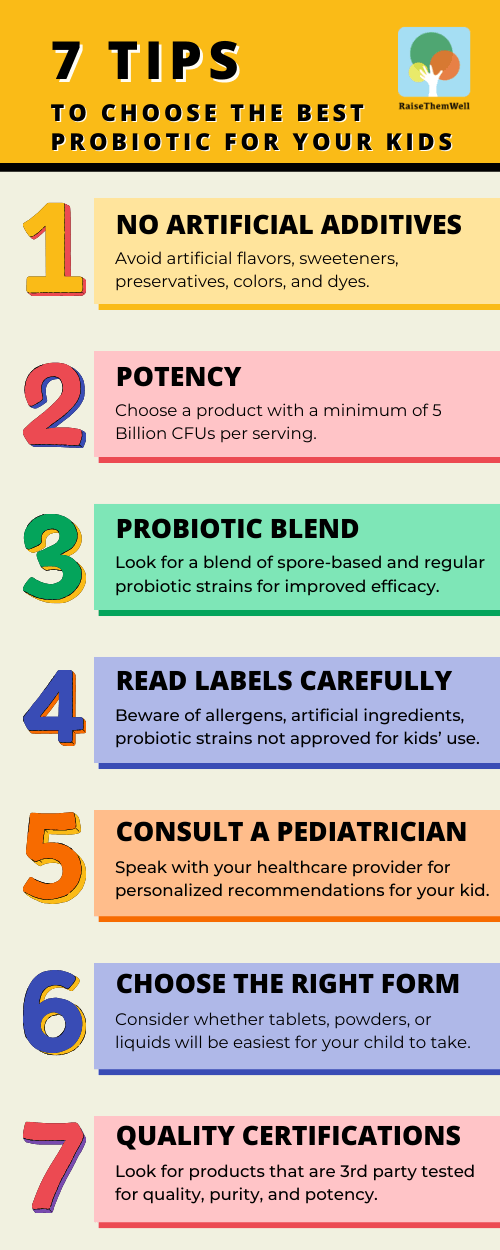 7 TIPS
TO CHOOSE THE BEST PROBIOTIC FOR YOUR KIDS

RaiseThemWell

1
NO ARTIFICIAL ADDITIVES
Avoid artificial flavors, sweeteners, preservatives, colors, and dyes.

2
POTENCY
Choose a product with a minimum of 5 Billion CFUs per serving.

3
PROBIOTIC BLEND
Look for a blend of spore-based and regular probiotic strains for improved efficacy.

4
READ LABELS CAREFULLY
Beware of allergens, artificial ingredients, probiotic strains not approved for kids' use.

5
CONSULT A PEDIATRICIAN
Speak with your healthcare provider for personalized recommendations for your kid.

6
CHOOSE THE RIGHT FORM
Consider whether tablets, powders, or liquids will be easiest for your child to take.

7
QUALITY CERTIFICATIONS
Look for products that are 3rd party tested for quality, purity, and potency.